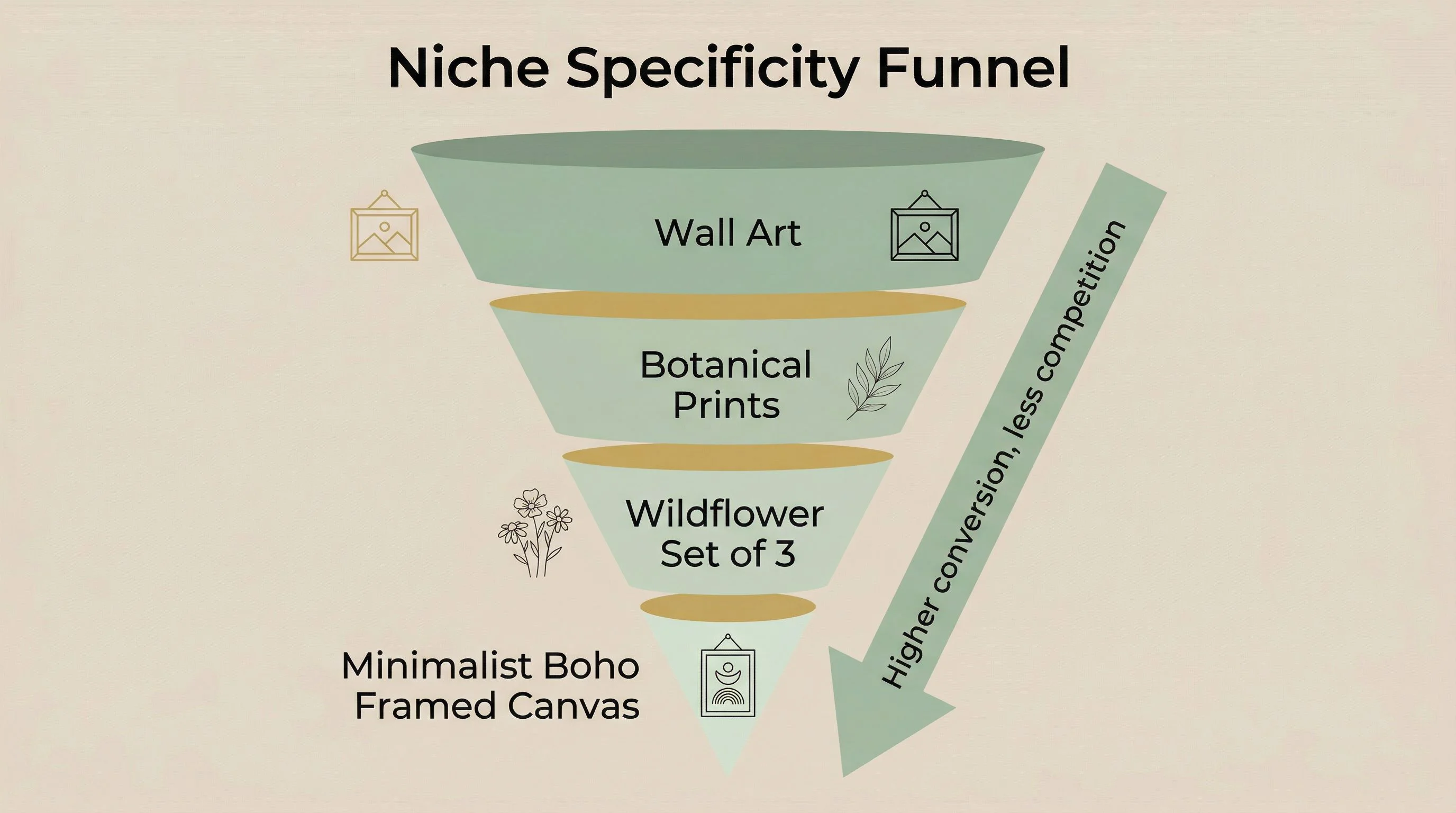 Niche Specificity Funnel

Wall Art

Botanical Prints

Wildflower Set of 3

Minimalist Boho Framed Canvas

Higher conversion, less competition